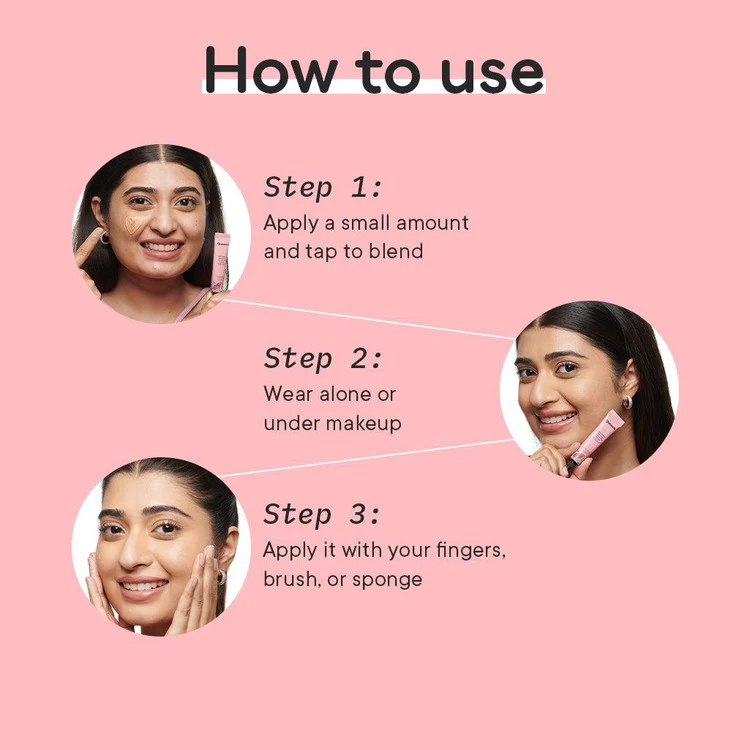 How to use

Step 1:
Apply a small amount and tap to blend

Step 2:
Wear alone or under makeup

Step 3:
Apply it with your fingers, brush, or sponge